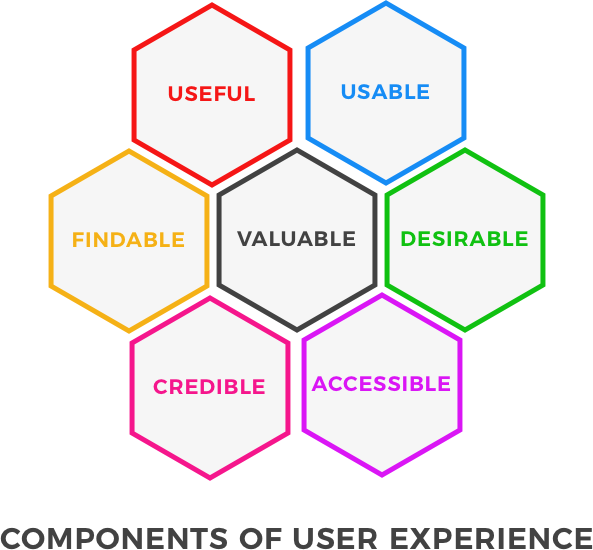 USEFUL

USABLE

FINDABLE

VALUABLE

DESIRABLE

CREDIBLE

ACCESSIBLE

COMPONENTS OF USER EXPERIENCE